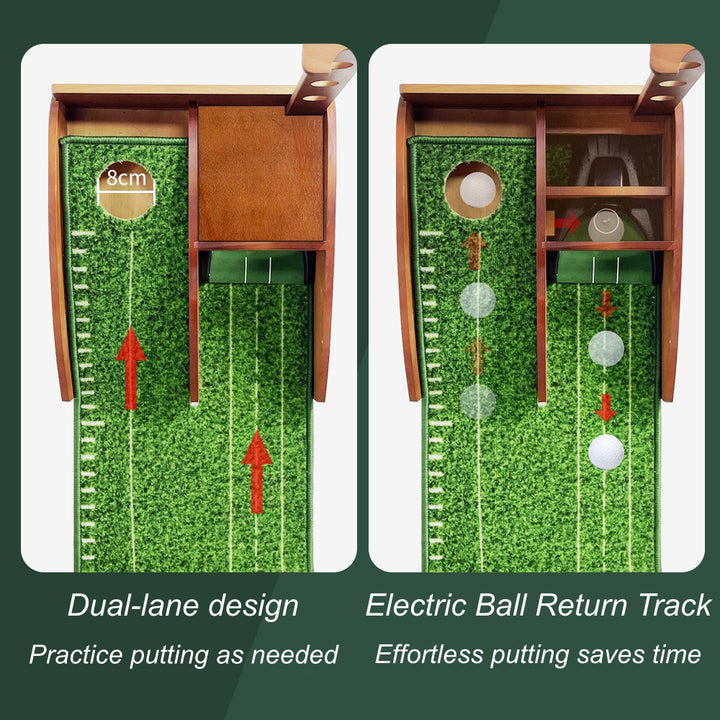 8cm

Dual-lane design

Practice putting as needed

Electric Ball Return Track

Effortless putting saves time