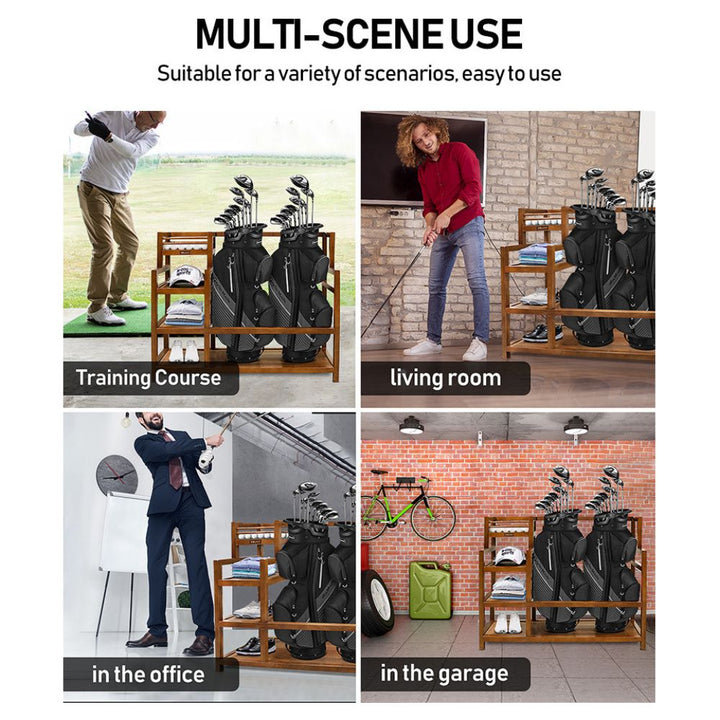 MULTI-SCENE USE

Suitable for a variety of scenarios, easy to use

Training Course

living room

in the office

in the garage