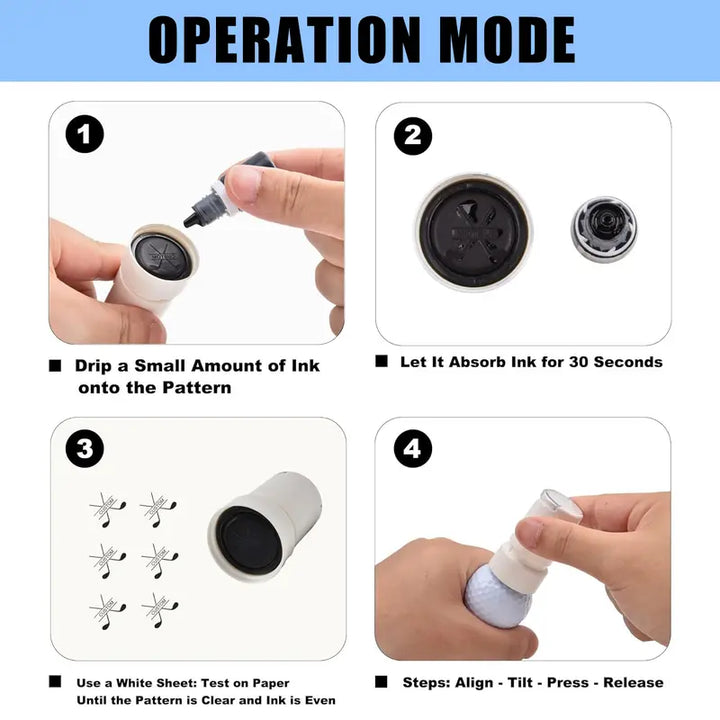 OPERATION MODE

1

■ Drip a Small Amount of Ink onto the Pattern

2

■ Let It Absorb Ink for 30 Seconds

3

■ Use a White Sheet: Test on Paper Until the Pattern is Clear and Ink is Even

4

■ Steps: Align - Tilt - Press - Release