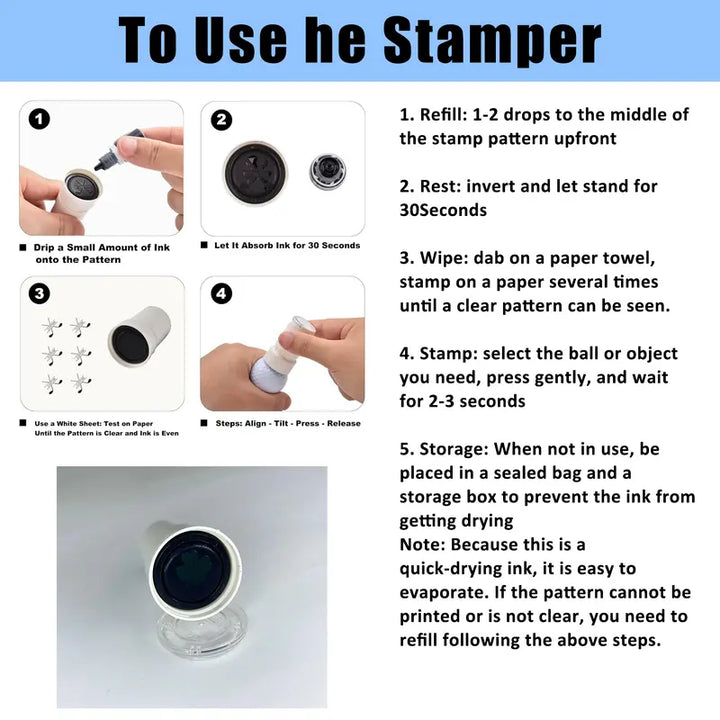 To Use he Stamper

1

■ Drip a Small Amount of Ink onto the Pattern

2

■ Let It Absorb Ink for 30 Seconds

3

■ Use a White Sheet: Test on Paper Until the Pattern is Clear and Ink is Even

4

■ Steps: Align - Tilt - Press - Release

1. Refill: 1-2 drops to the middle of the stamp pattern upfront

2. Rest: invert and let stand for 30Seconds

3. Wipe: dab on a paper towel, stamp on a paper several times until a clear pattern can be seen.

4. Stamp: select the ball or object you need, press gently, and wait for 2-3 seconds

5. Storage: When not in use, be placed in a sealed bag and a storage box to prevent the ink from getting drying
Note: Because this is a quick-drying ink, it is easy to evaporate. If the pattern cannot be printed or is not clear, you need to refill following the above steps.