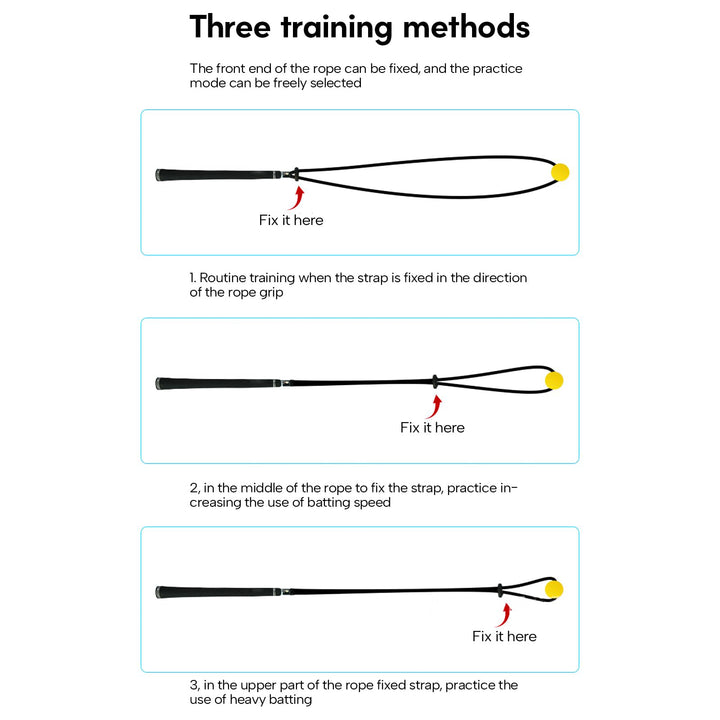 Three training methods

The front end of the rope can be fixed, and the practice mode can be freely selected

Fix it here

1. Routine training when the strap is fixed in the direction of the rope grip

Fix it here

2, in the middle of the rope to fix the strap, practice increasing the use of batting speed

Fix it here

3, in the upper part of the rope fixed strap, practice the use of heavy batting