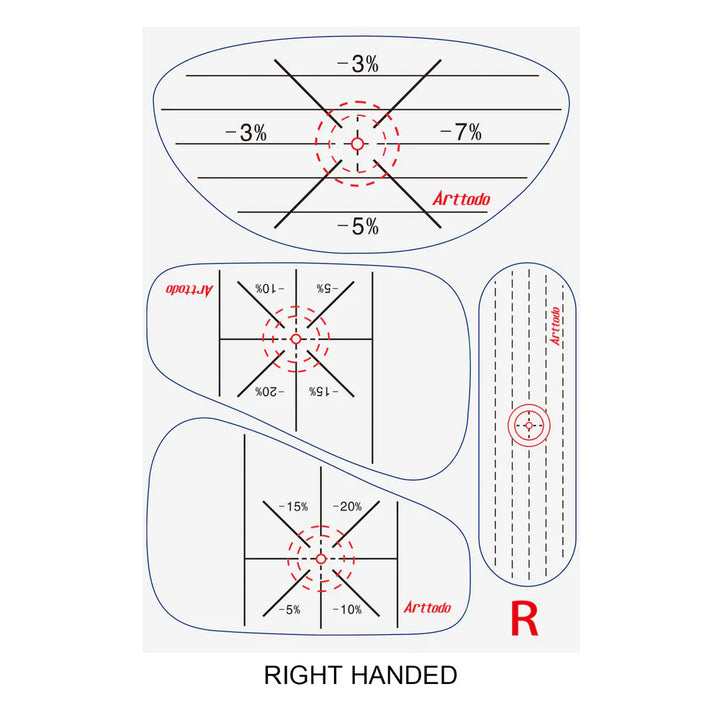 −3%
−3%
−7%
Arttodo
−5%

Arttodo
−10%
−5%
−20%
−15%

Arttodo

−15%
−20%
−5%
−10%
Arttodo

R

RIGHT HANDED